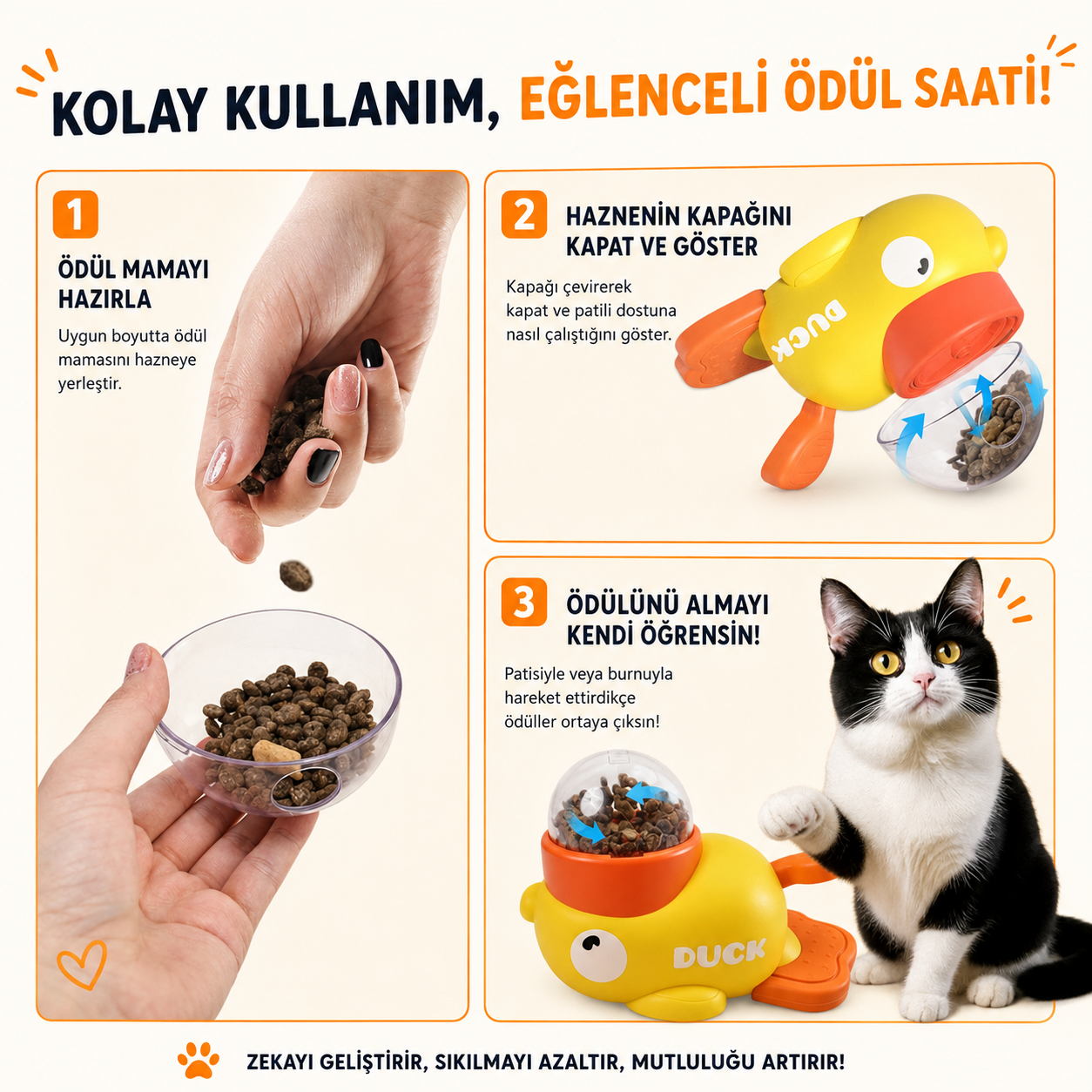 KOLAY KULLANIM, EĞLENCELİ ÖDÜL SAATİ!

1
ÖDÜL MAMAYI HAZIRLA
Uygun boyutta ödül mamasını hazneye yerleştir.

2
HAZNENİN KAPAĞINI KAPAT VE GÖSTER
Kapağı çevirerek kapat ve patili dostuna nasıl çalıştığını göster.

DUCK

3
ÖDÜLÜNÜ ALMAYI KENDİ ÖĞRENSİN!
Patisiyle veya burnuyla hareket ettirdikçe ödüller ortaya çıksın!

DUCK

ZEKAYI GELİŞTİRİR, SIKILMAYI AZALTIR, MUTLULUĞU ARTIRIR!